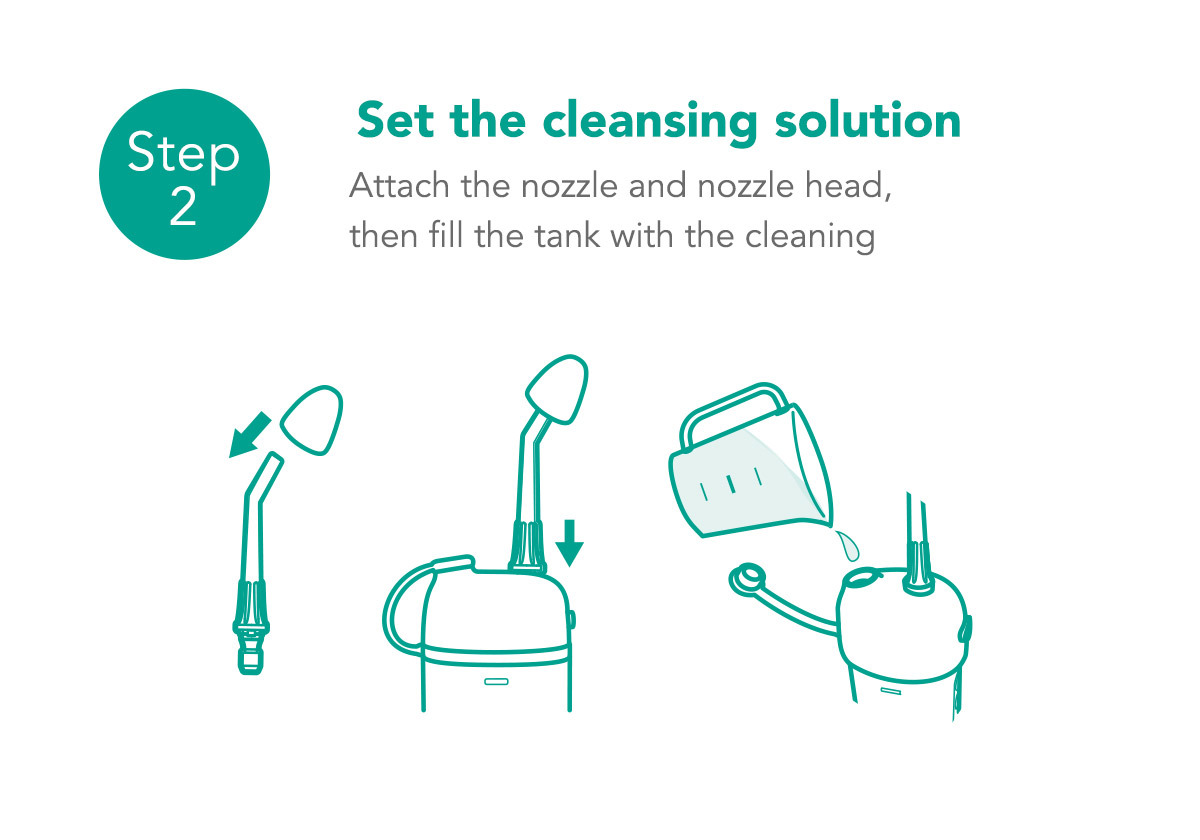 Step 2

Set the cleansing solution

Attach the nozzle and nozzle head, then fill the tank with the cleaning