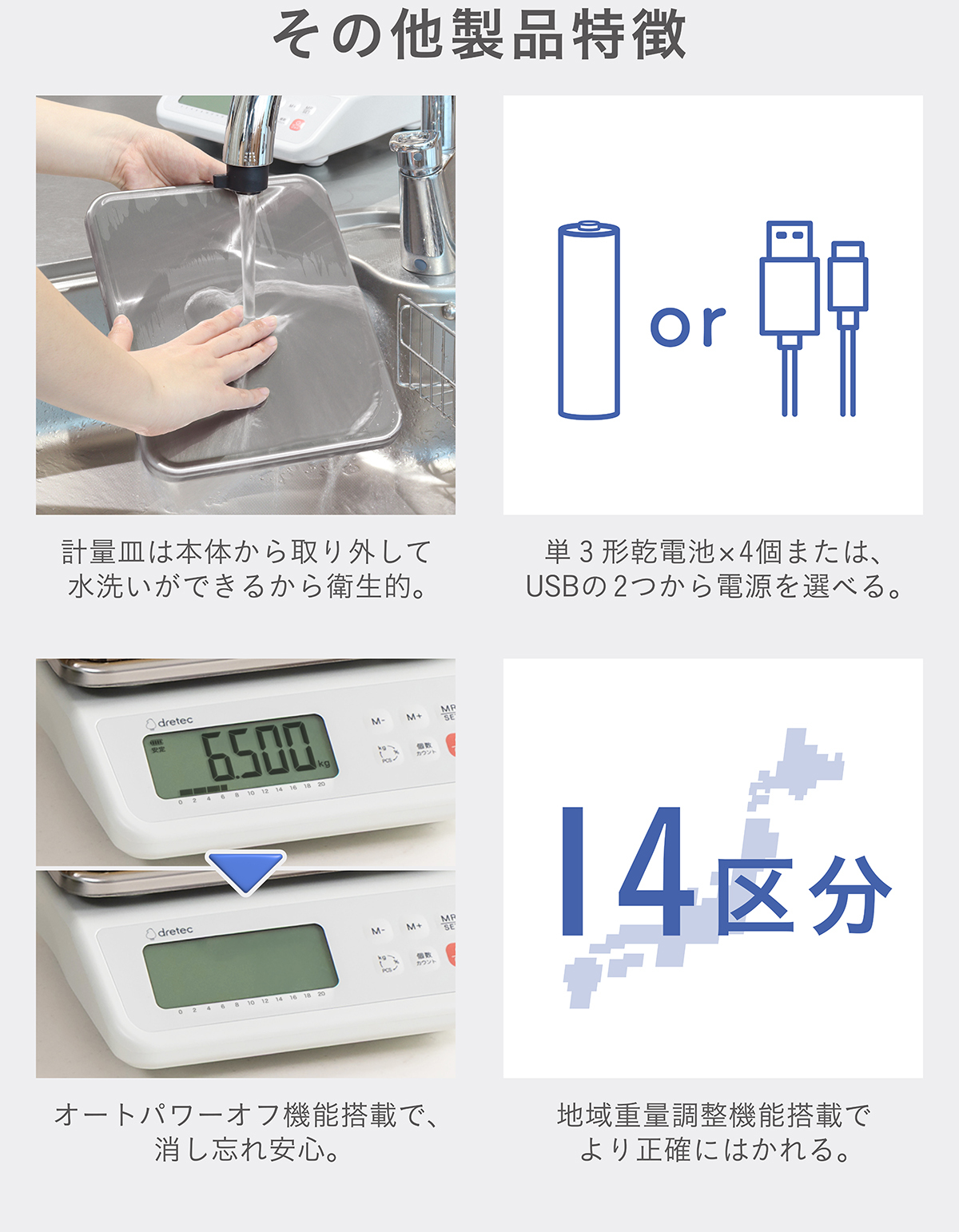 その他製品特徴

計量皿は本体から取り外して水洗いができるから衛生的。

or

単３形乾電池×4個または、USBの２つから電源を選べる。

dretec
安定
6.500 kg
0 2 4 6 8 10 12 14 16 18 20
M- M+ MR SET
kg PCS
個数 カウント

dretec
0 2 4 6 8 10 12 14 16 18 20
M- M+ MR SET
kg PCS
個数 カウント

オートパワーオフ機能搭載で、消し忘れ安心。

14区分

地域重量調整機能搭載でより正確にはかれる。