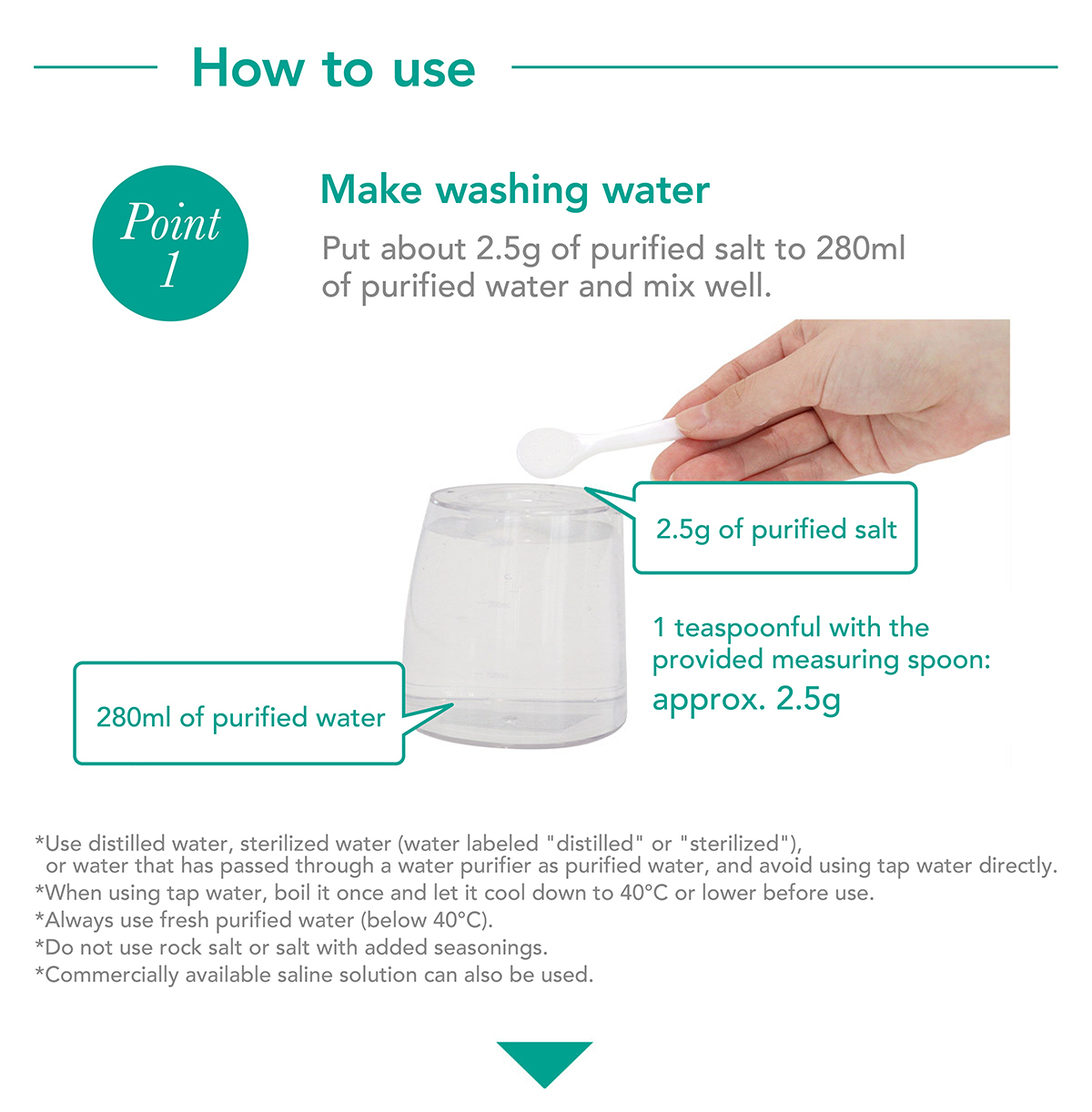 How to use

Point 1

Make washing water

Put about 2.5g of purified salt to 280ml of purified water and mix well.

2.5g of purified salt

1 teaspoonful with the provided measuring spoon: approx. 2.5g

280ml of purified water

*Use distilled water, sterilized water (water labeled "distilled" or "sterilized"), or water that has passed through a water purifier as purified water, and avoid using tap water directly.
*When using tap water, boil it once and let it cool down to 40°C or lower before use.
*Always use fresh purified water (below 40°C).
*Do not use rock salt or salt with added seasonings.
*Commercially available saline solution can also be used.